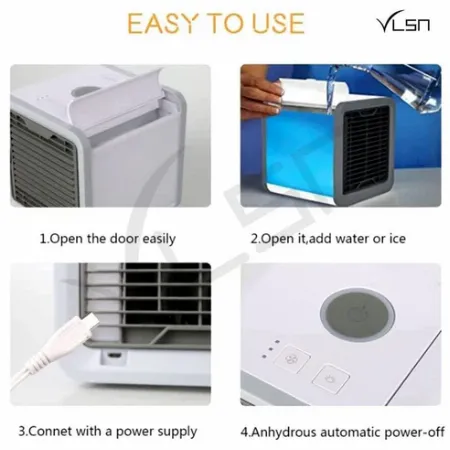 EASY TO USE

VLSN

1.Open the door easily

2.Open it,add water or ice

3.Connet with a power supply

4.Anhydrous automatic power-off